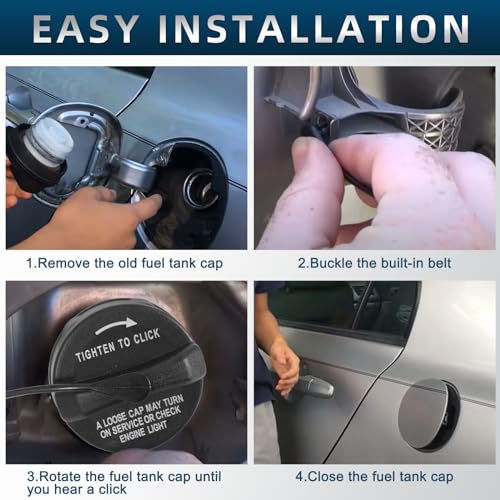 EASY INSTALLATION

1.Remove the old fuel tank cap

2.Buckle the built-in belt

TIGHTEN TO CLICK

A LOOSE CAP MAY TURN ON SERVICE OR CHECK ENGINE LIGHT

3.Rotate the fuel tank cap until you hear a click

4.Close the fuel tank cap