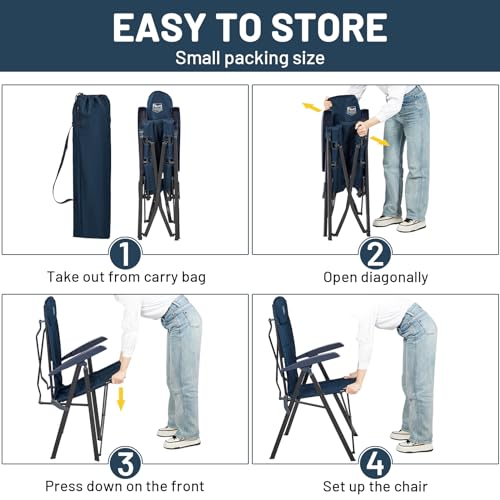 EASY TO STORE
Small packing size

1
Take out from carry bag

2
Open diagonally

3
Press down on the front

4
Set up the chair