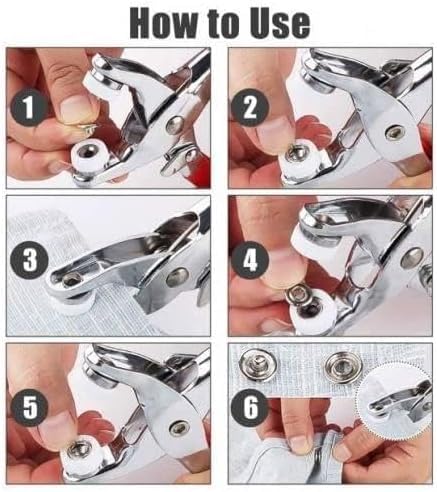 How to Use

1

2

3

4

5

6