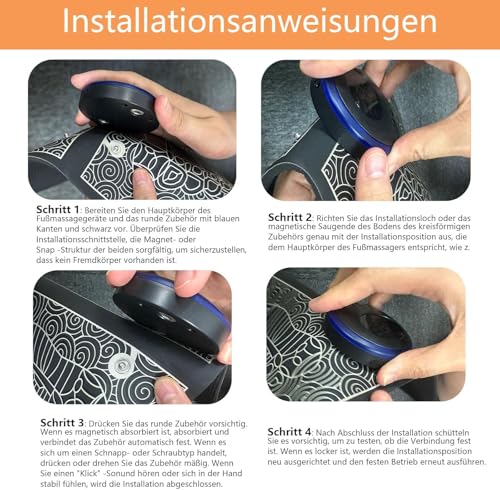 Installationsanweisungen

Schritt 1: Bereiten Sie den Hauptkörper des Fußmassagegeräte und das runde Zubehör mit blauen Kanten und schwarz vor. Überprüfen Sie die Installationsschnittstelle, die Magnet- oder Snap -Struktur der beiden sorgfältig, um sicherzustellen, dass kein Fremdkörper vorhanden ist.

Schritt 2: Richten Sie das Installationsloch oder das magnetische Saugende des Bodens des kreisförmigen Zubehörs genau mit der Installationsposition aus, die dem Hauptkörper des Fußmassagers entspricht, wie z.

Schritt 3: Drücken Sie das runde Zubehör vorsichtig. Wenn es magnetisch absorbiert ist, absorbiert und verbindet das Zubehör automatisch fest. Wenn es sich um einen Schnapp- oder Schraubtyp handelt, drücken oder drehen Sie das Zubehör mäßig. Wenn Sie einen "Klick" -Sonund hören oder sich in der Hand stabil fühlen, wird die Installation abgeschlossen.

Schritt 4: Nach Abschluss der Installation schütteln Sie es vorsichtig, um zu testen, ob die Verbindung fest ist. Wenn es locker ist, werden die Installationsposition neu ausgerichtet und den festen Betrieb erneut ausführen.