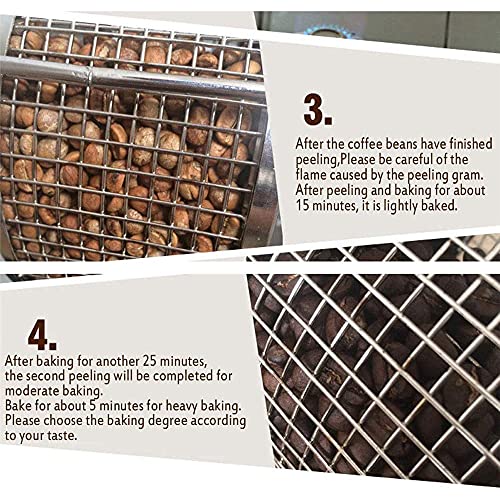 3.

After the coffee beans have finished peeling,Please be careful of the flame caused by the peeling gram. After peeling and baking for about 15 minutes, it is lightly baked.

4.

After baking for another 25 minutes, the second peeling will be completed for moderate baking.
Bake for about 5 minutes for heavy baking.
Please choose the baking degree according to your taste.