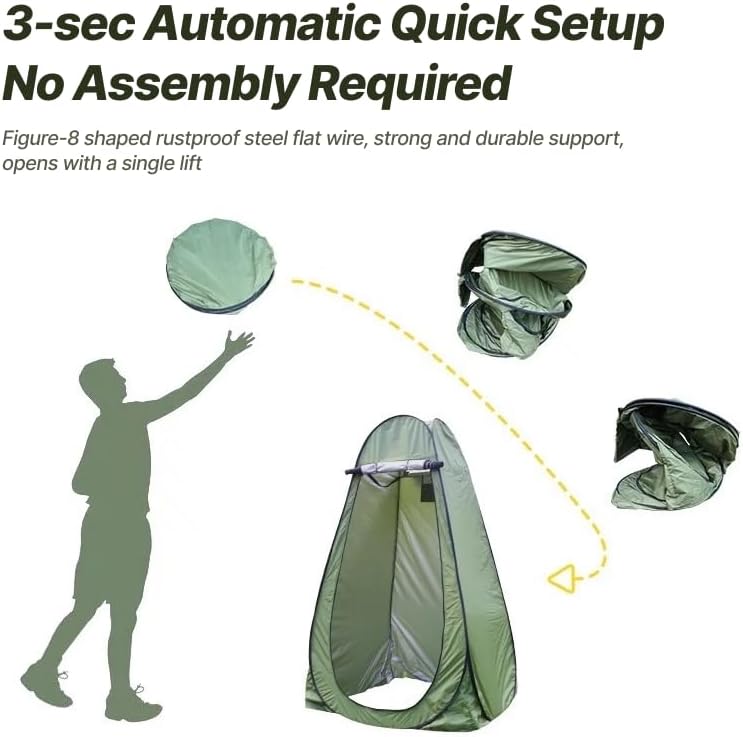 3-sec Automatic Quick Setup
No Assembly Required

Figure-8 shaped rustproof steel flat wire, strong and durable support, opens with a single lift