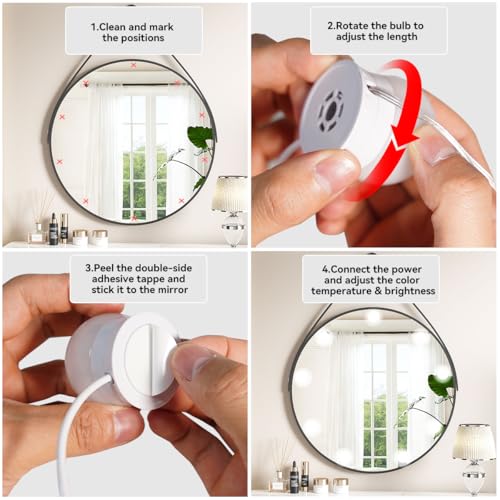 1.Clean and mark the positions

2.Rotate the bulb to adjust the length

3.Peel the double-side adhesive tappe and stick it to the mirror

4.Connect the power and adjust the color temperature & brightness