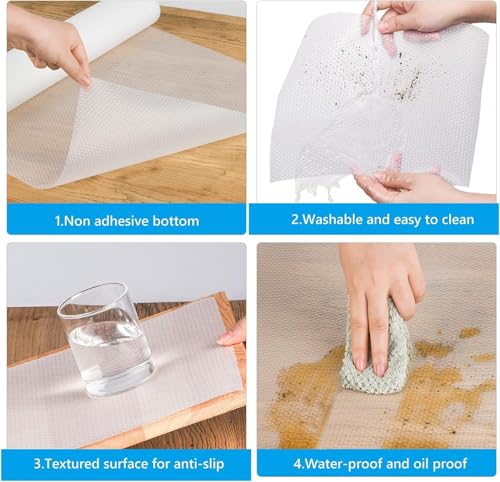 1.Non adhesive bottom

2.Washable and easy to clean

3.Textured surface for anti-slip

4.Water-proof and oil proof