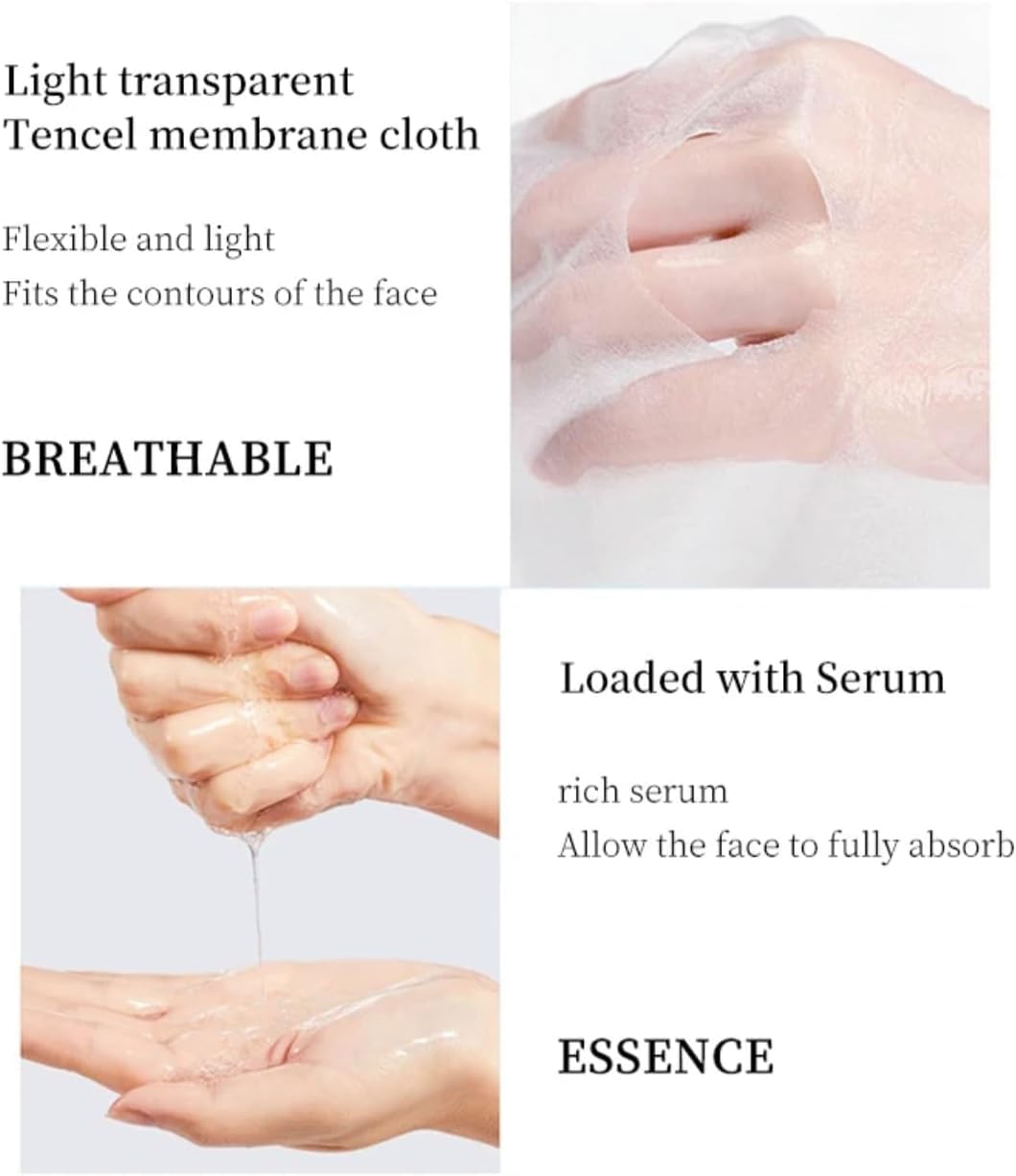 Light transparent Tencel membrane cloth

Flexible and light
Fits the contours of the face

BREATHABLE

Loaded with Serum

rich serum
Allow the face to fully absorb

ESSENCE