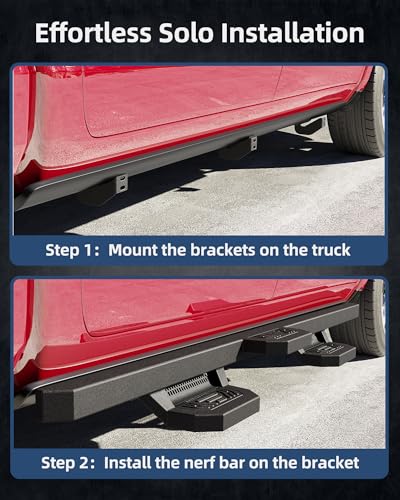 Effortless Solo Installation

Step 1: Mount the brackets on the truck

Step 2: Install the nerf bar on the bracket