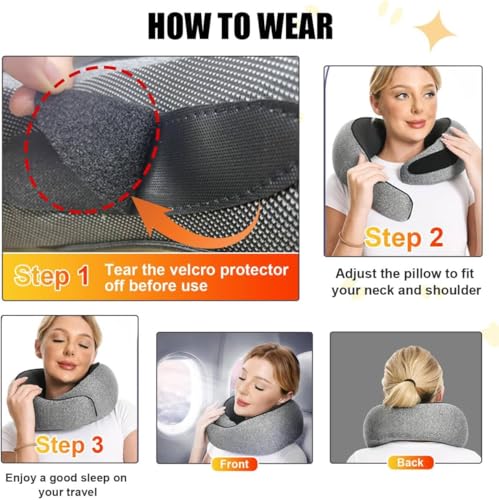 HOW TO WEAR

Step 1 Tear the velcro protector off before use

Step 2

Adjust the pillow to fit your neck and shoulder

Step 3

Enjoy a good sleep on your travel

Front

Back