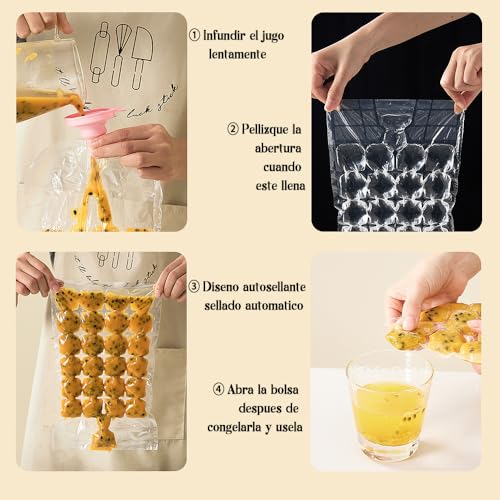 ① Infundir el jugo lentamente

② Pellizque la abertura cuando este llena

③ Diseno autosellante sellado automatico

④ Abra la bolsa despues de congelarla y usela