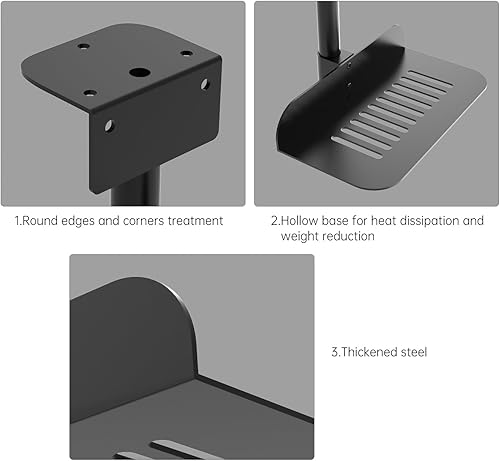 1.Round edges and corners treatment

2.Hollow base for heat dissipation and weight reduction

3.Thickened steel