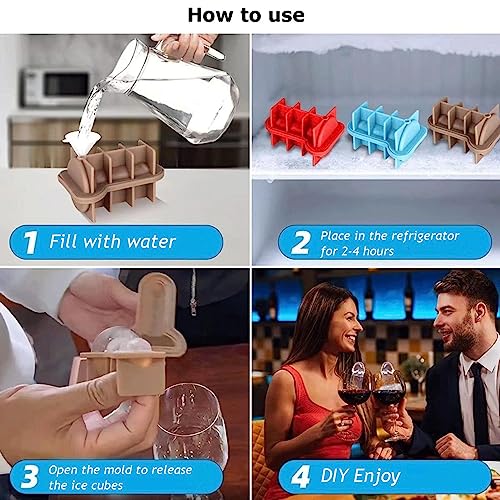 How to use

1 Fill with water

2 Place in the refrigerator for 2-4 hours

3 Open the mold to release the ice cubes

4 DIY Enjoy