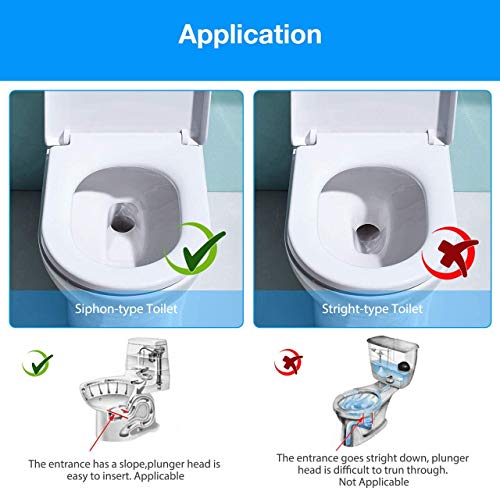 Application

Siphon-type Toilet

Stright-type Toilet

The entrance has a slope,plunger head is easy to insert. Applicable

The entrance goes stright down, plunger head is difficult to trun through. Not Applicable