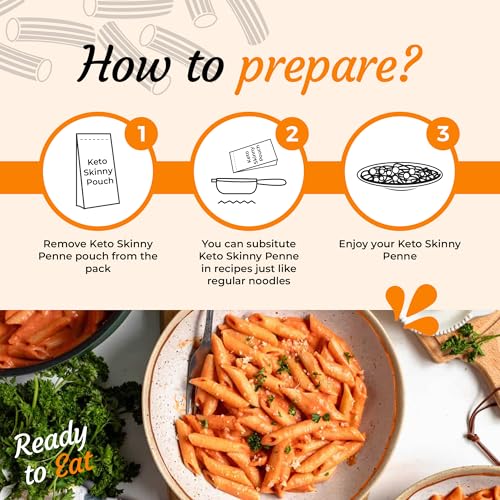 How to prepare?

1

Keto Skinny Pouch

Remove Keto Skinny Penne pouch from the pack

2

Keto Skinny Pouch

You can subsitute Keto Skinny Penne in recipes just like regular noodles

3

Enjoy your Keto Skinny Penne

Ready to Eat