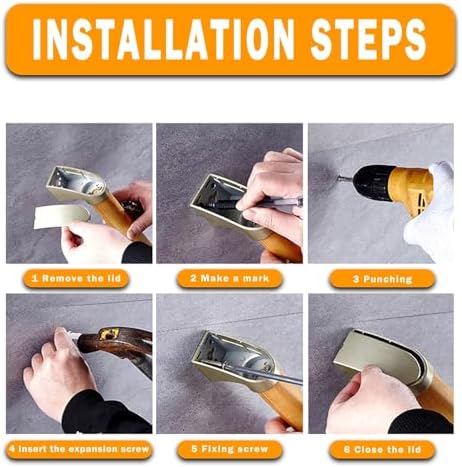 INSTALLATION STEPS

1 Remove the lid

2 Make a mark

3 Punching

4 Insert the expansion screw

5 Fixing screw

6 Close the lid