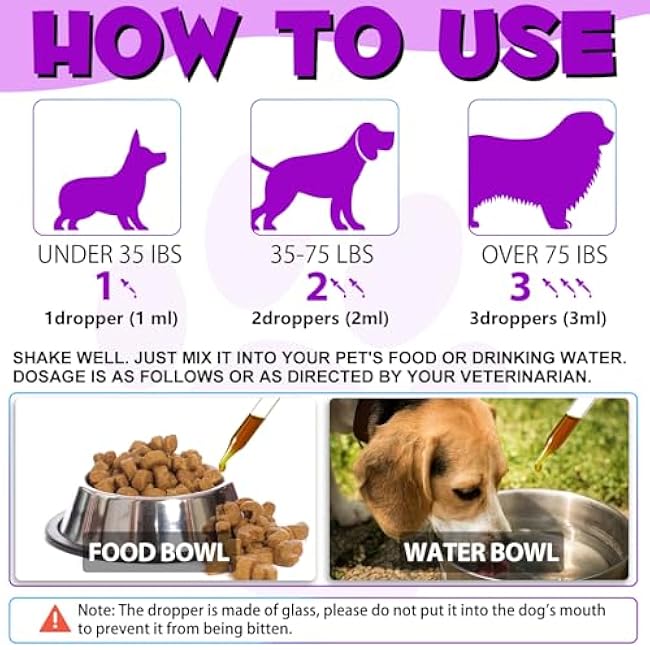 HOW TO USE

UNDER 35 IBS
1
1dropper (1 ml)

35-75 LBS
2
2droppers (2ml)

OVER 75 IBS
3
3droppers (3ml)

SHAKE WELL. JUST MIX IT INTO YOUR PET'S FOOD OR DRINKING WATER. DOSAGE IS AS FOLLOWS OR AS DIRECTED BY YOUR VETERINARIAN.

FOOD BOWL

WATER BOWL

Note: The dropper is made of glass, please do not put it into the dog's mouth to prevent it from being bitten.