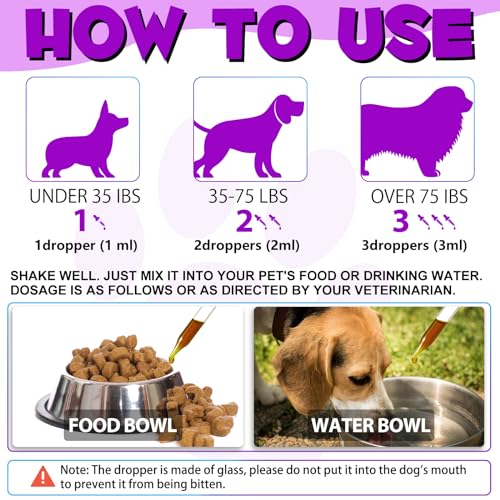 HOW TO USE

UNDER 35 IBS
1
1dropper (1 ml)

35-75 LBS
2
2droppers (2ml)

OVER 75 IBS
3
3droppers (3ml)

SHAKE WELL. JUST MIX IT INTO YOUR PET'S FOOD OR DRINKING WATER. DOSAGE IS AS FOLLOWS OR AS DIRECTED BY YOUR VETERINARIAN.

FOOD BOWL

WATER BOWL

Note: The dropper is made of glass, please do not put it into the dog's mouth to prevent it from being bitten.