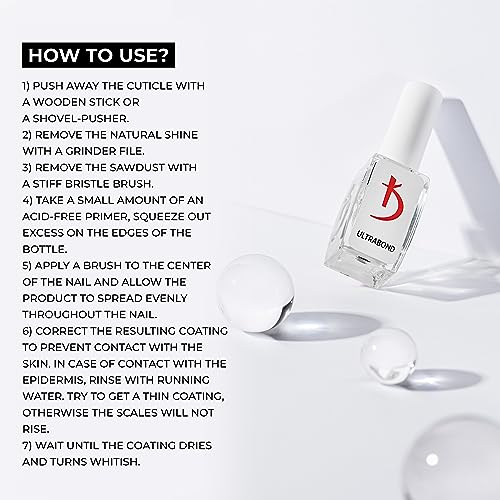 HOW TO USE?

1) PUSH AWAY THE CUTICLE WITH A WOODEN STICK OR A SHOVEL-PUSHER.
2) REMOVE THE NATURAL SHINE WITH A GRINDER FILE.
3) REMOVE THE SAWDUST WITH A STIFF BRISTLE BRUSH.
4) TAKE A SMALL AMOUNT OF AN ACID-FREE PRIMER, SQUEEZE OUT EXCESS ON THE EDGES OF THE BOTTLE.
5) APPLY A BRUSH TO THE CENTER OF THE NAIL AND ALLOW THE PRODUCT TO SPREAD EVENLY THROUGHOUT THE NAIL.
6) CORRECT THE RESULTING COATING TO PREVENT CONTACT WITH THE SKIN. IN CASE OF CONTACT WITH THE EPIDERMIS, RINSE WITH RUNNING WATER. TRY TO GET A THIN COATING, OTHERWISE THE SCALES WILL NOT RISE.
7) WAIT UNTIL THE COATING DRIES AND TURNS WHITISH.

ULTRABOND