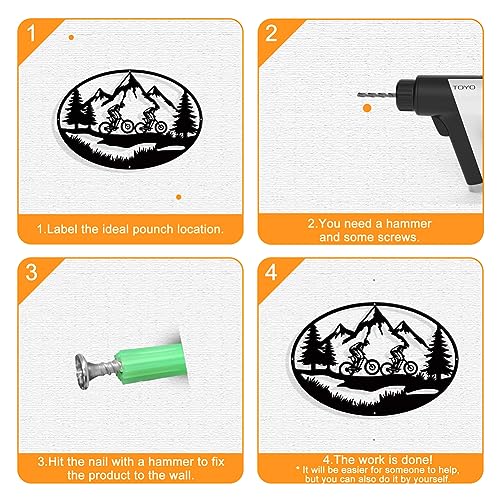 1

1.Label the ideal pounch location.

2

TOYO

2.You need a hammer and some screws.

3

3.Hit the nail with a hammer to fix the product to the wall.

4

4.The work is done!
* It will be easier for someone to help, but you can also do it by yourself.