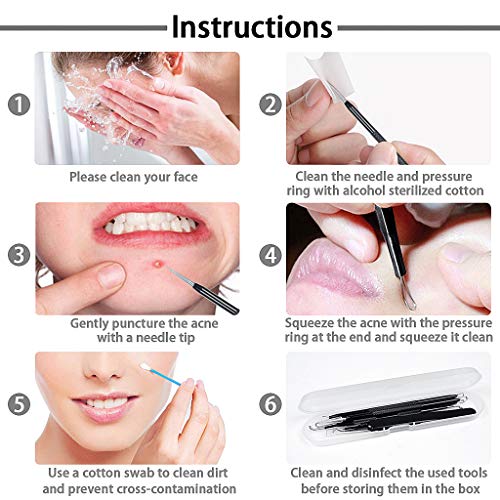 Instructions

1
Please clean your face

2
Clean the needle and pressure ring with alcohol sterilized cotton

3
Gently puncture the acne with a needle tip

4
Squeeze the acne with the pressure ring at the end and squeeze it clean

5
Use a cotton swab to clean dirt and prevent cross-contamination

6
Clean and disinfect the used tools before storing them in the box