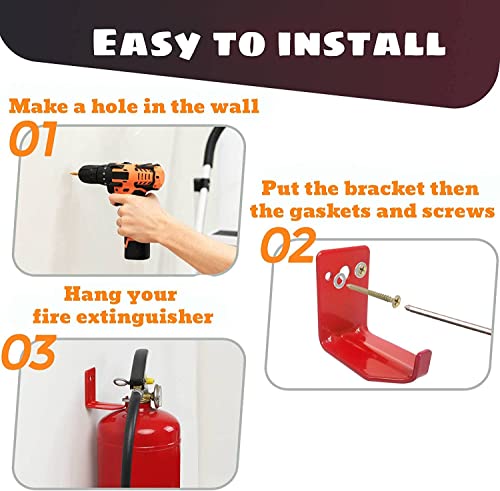 EASY TO INSTALL

Make a hole in the wall

01

Put the bracket then the gaskets and screws

02

Hang your fire extinguisher

03