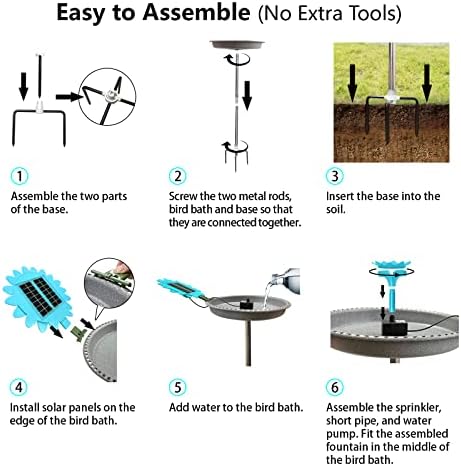 Easy to Assemble (No Extra Tools)

1
Assemble the two parts of the base.

2
Screw the two metal rods, bird bath and base so that they are connected together.

3
Insert the base into the soil.

4
Install solar panels on the edge of the bird bath.

5
Add water to the bird bath.

6
Assemble the sprinkler, short pipe, and water pump. Fit the assembled fountain in the middle of the bird bath.