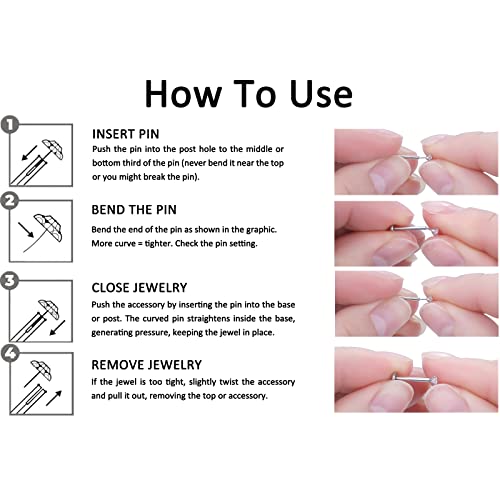 How To Use

1

INSERT PIN
Push the pin into the post hole to the middle or bottom third of the pin (never bend it near the top or you might break the pin).

2

BEND THE PIN
Bend the end of the pin as shown in the graphic. More curve = tighter. Check the pin setting.

3

CLOSE JEWELRY
Push the accessory by inserting the pin into the base or post. The curved pin straightens inside the base, generating pressure, keeping the jewel in place.

4

REMOVE JEWELRY
If the jewel is too tight, slightly twist the accessory and pull it out, removing the top or accessory.