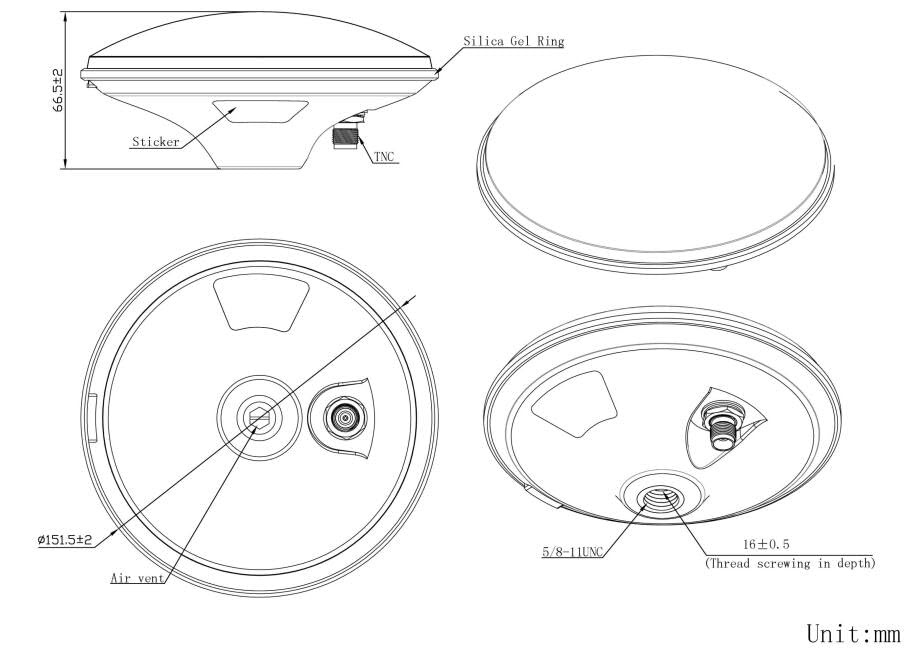 66.5±2

Silica Gel Ring

Sticker

TNC

ø151.5±2

Air vent

5/8-11UNC

16±0.5
(Thread screwing in depth)

Unit:mm