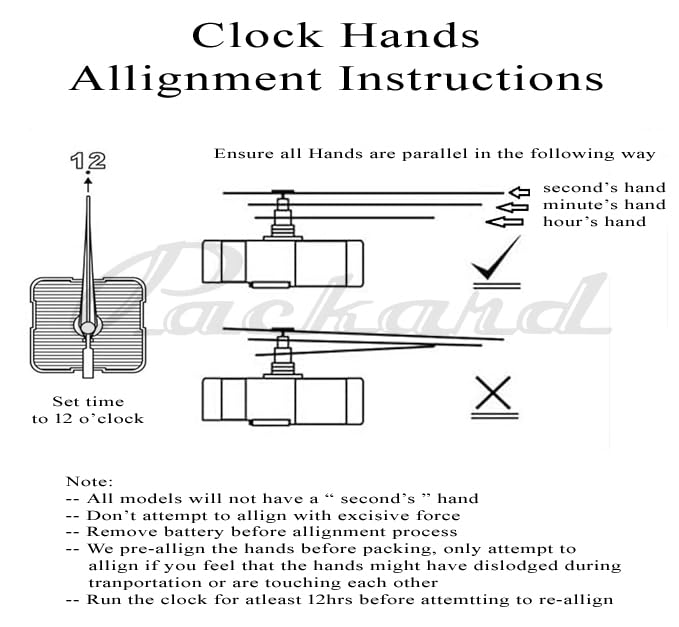 Clock Hands
Allignment Instructions

12

Set time
to 12 o'clock

Ensure all Hands are parallel in the following way

second's hand
minute's hand
hour's hand

Packard

Note:
-- All models will not have a " second's " hand
-- Don't attempt to allign with excisive force
-- Remove battery before allignment process
-- We pre-allign the hands before packing, only attempt to allign if you feel that the hands might have dislodged during tranportation or are touching each other
-- Run the clock for atleast 12hrs before attemtting to re-allign