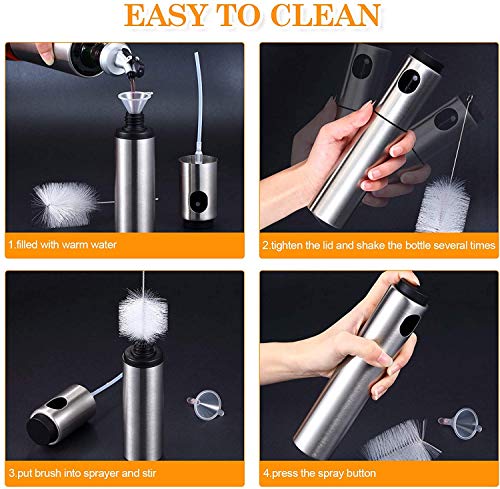 EASY TO CLEAN

1.filled with warm water

2.tighten the lid and shake the bottle several times

3.put brush into sprayer and stir

4.press the spray button