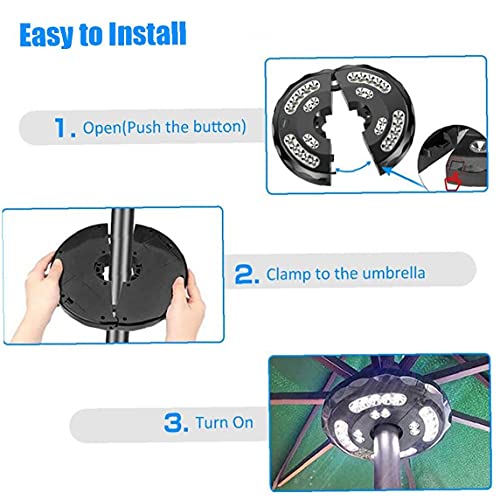 Easy to Install

1. Open(Push the button)

2. Clamp to the umbrella

3. Turn On