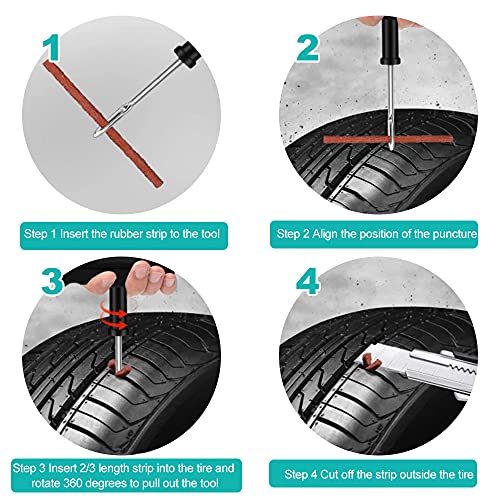 1

Step 1 Insert the rubber strip to the tool

2

Step 2 Align the position of the puncture

3

Step 3 Insert 2/3 length strip into the tire and rotate 360 degrees to pull out the tool

4

Step 4 Cut off the strip outside the tire