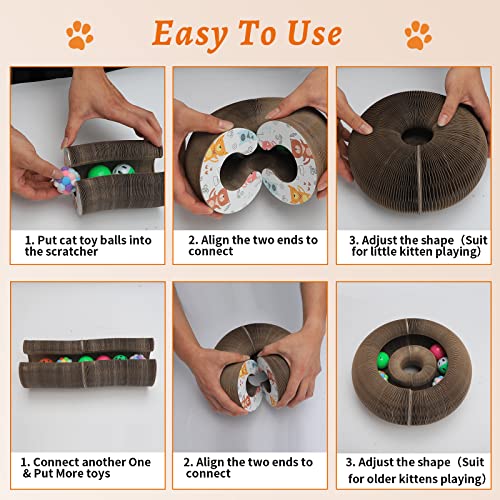 Easy To Use

1. Put cat toy balls into the scratcher

2. Align the two ends to connect

3. Adjust the shape（Suit for little kitten playing）

1. Connect another One & Put More toys

2. Align the two ends to connect

3. Adjust the shape（Suit for older kittens playing）