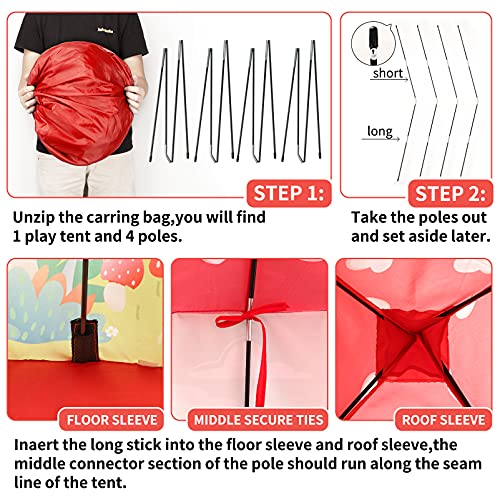 STEP 1:

Unzip the carring bag,you will find 1 play tent and 4 poles.

short

long

STEP 2:

Take the poles out and set aside later.

FLOOR SLEEVE

MIDDLE SECURE TIES

ROOF SLEEVE

Inaert the long stick into the floor sleeve and roof sleeve,the middle connector section of the pole should run along the seam line of the tent.