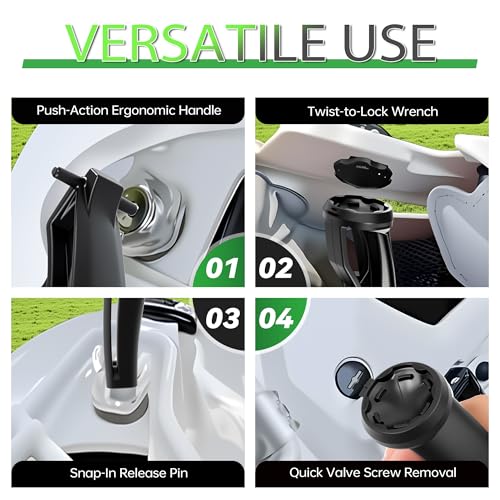 VERSATILE USE

Push-Action Ergonomic Handle

01

Twist-to-Lock Wrench

02

03

Snap-In Release Pin

04

Quick Valve Screw Removal