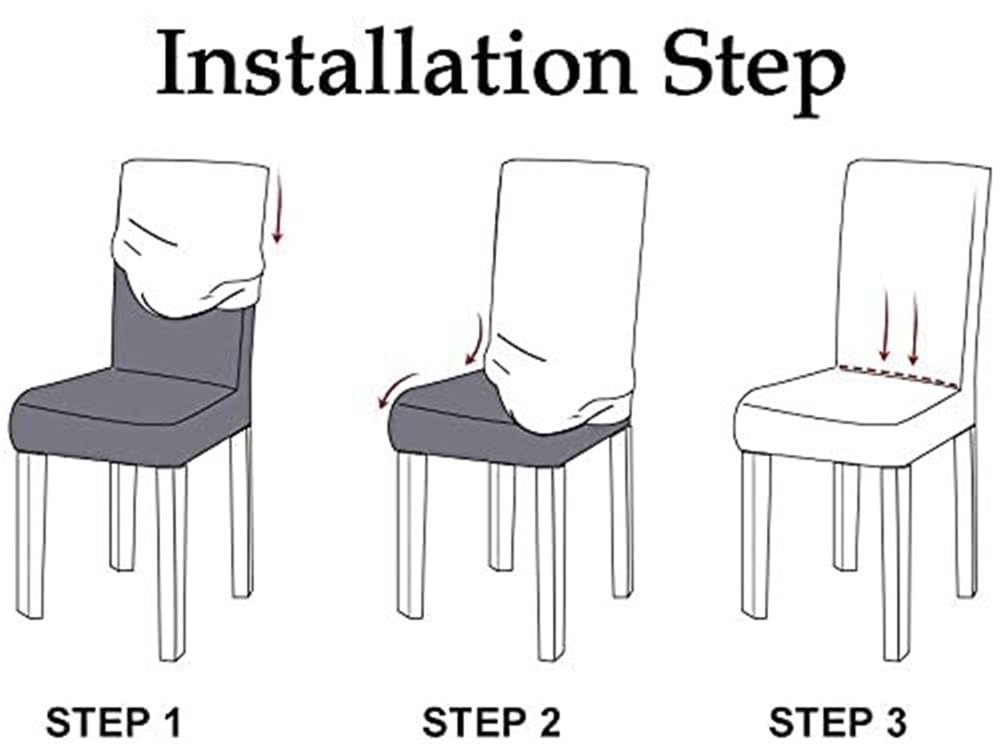 Installation Step

STEP 1

STEP 2

STEP 3