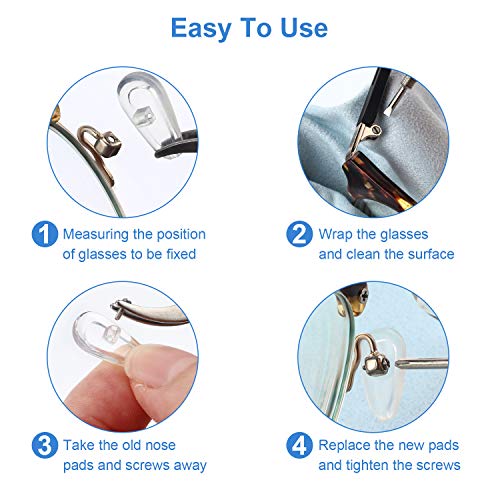 Easy To Use

1 Measuring the position of glasses to be fixed

2 Wrap the glasses and clean the surface

3 Take the old nose pads and screws away

4 Replace the new pads and tighten the screws