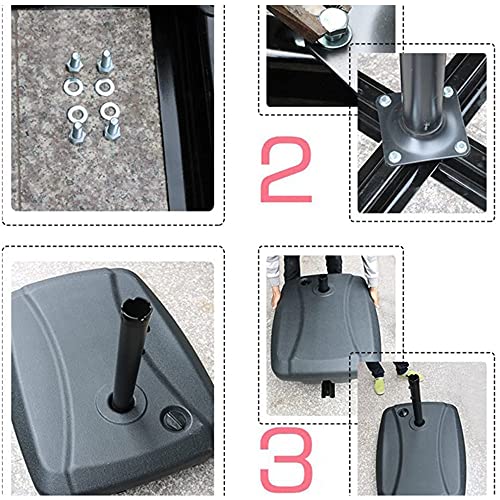 2

3