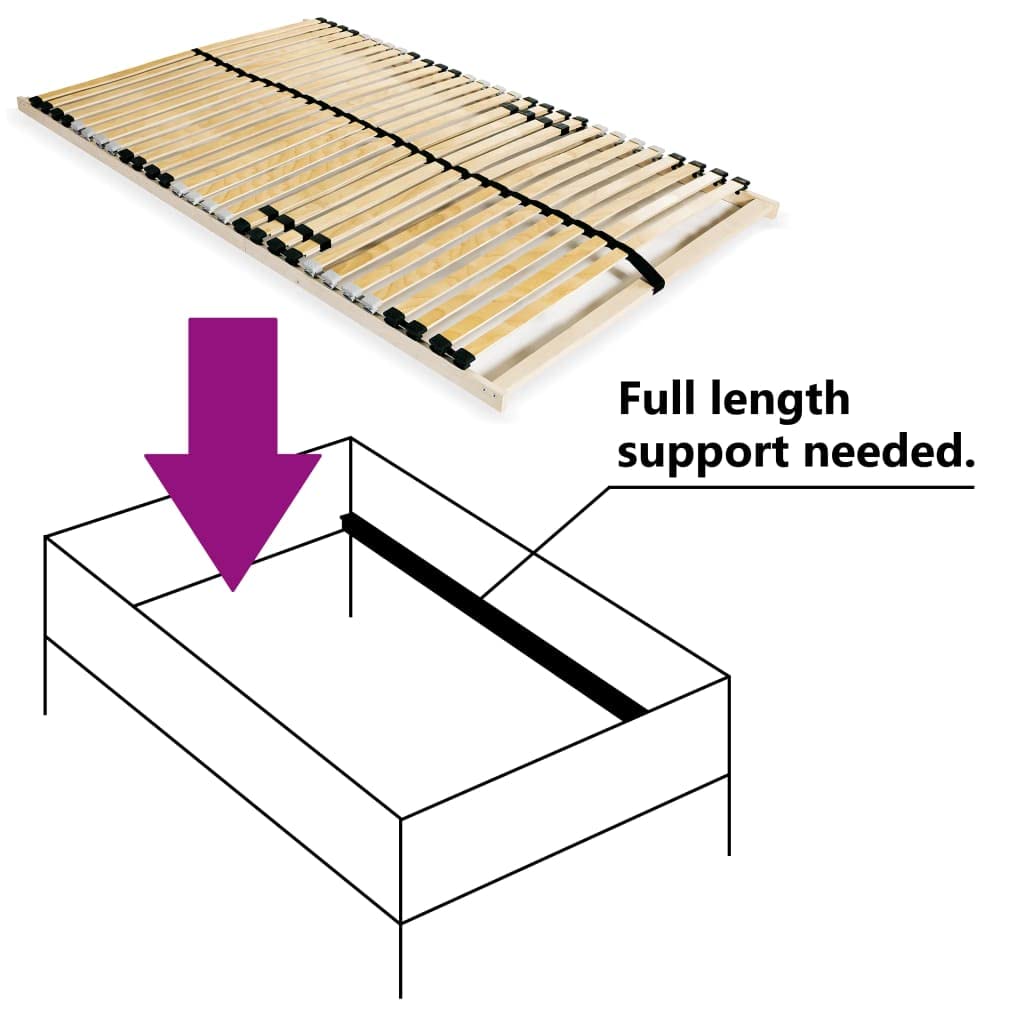 Full length support needed.