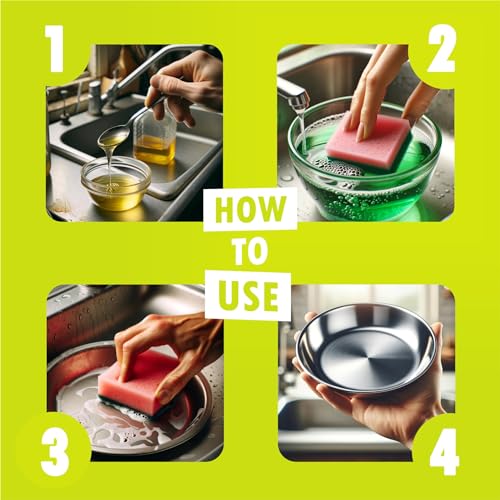 1

2

HOW TO USE

3

4