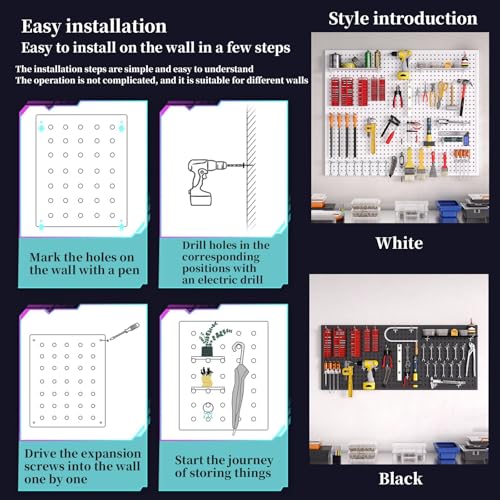 Easy installation
Easy to install on the wall in a few steps
The installation steps are simple and easy to understand
The operation is not complicated, and it is suitable for different walls

Mark the holes on the wall with a pen

Drill holes in the corresponding positions with an electric drill

Drive the expansion screws into the wall one by one

Start the journey of storing things

Style introduction

White

Black