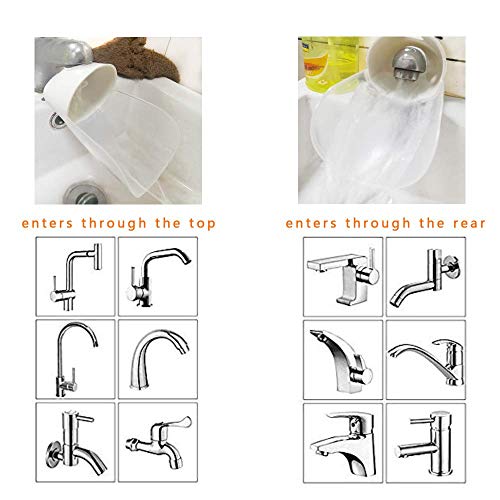 enters through the top

enters through the rear