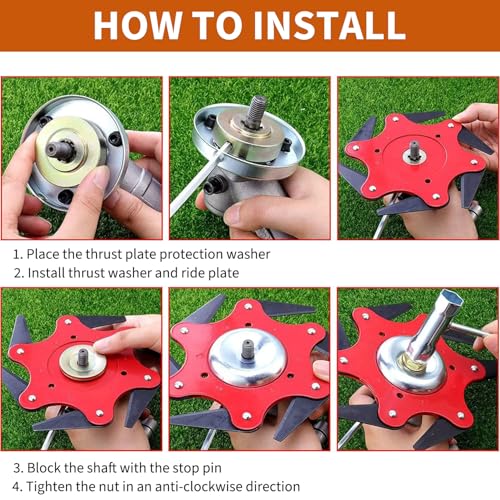 HOW TO INSTALL

1. Place the thrust plate protection washer
2. Install thrust washer and ride plate

3. Block the shaft with the stop pin
4. Tighten the nut in an anti-clockwise direction