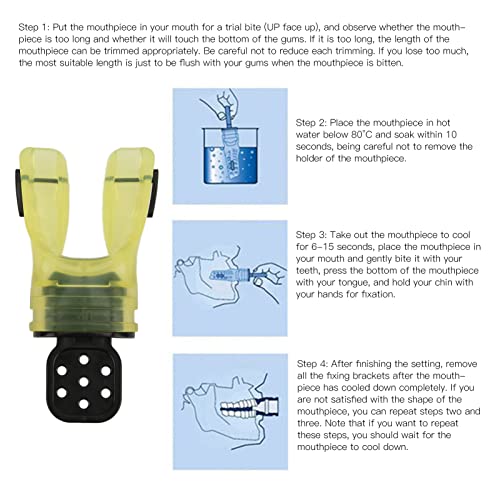 Step 1: Put the mouthpiece in your mouth for a trial bite (UP face up), and observe whether the mouthpiece is too long and whether it will touch the bottom of the gums. If it is too long, the length of the mouthpiece can be trimmed appropriately. Be careful not to reduce each trimming. If you lose too much, the most suitable length is just to be flush with your gums when the mouthpiece is bitten.

Step 2: Place the mouthpiece in hot water below 80°C and soak within 10 seconds, being careful not to remove the holder of the mouthpiece.

Step 3: Take out the mouthpiece to cool for 6-15 seconds, place the mouthpiece in your mouth and gently bite it with your teeth, press the bottom of the mouthpiece with your tongue, and hold your chin with your hands for fixation.

Step 4: After finishing the setting, remove all the fixing brackets after the mouthpiece has cooled down completely. If you are not satisfied with the shape of the mouthpiece, you can repeat steps two and three. Note that if you want to repeat these steps, you should wait for the mouthpiece to cool down.