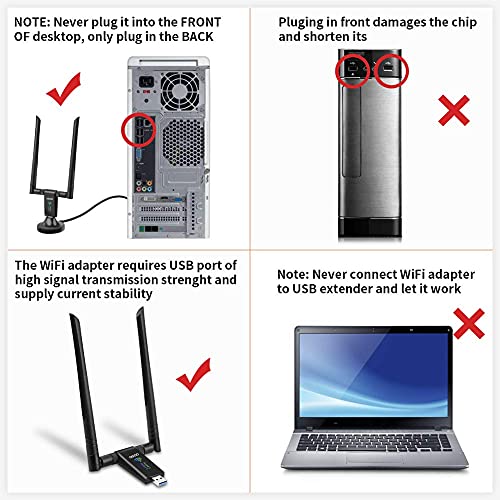 NOTE: Never plug it into the FRONT OF desktop, only plug in the BACK

Pluging in front damages the chip and shorten its

The WiFi adapter requires USB port of high signal transmission strenght and supply current stability

Note: Never connect WiFi adapter to USB extender and let it work