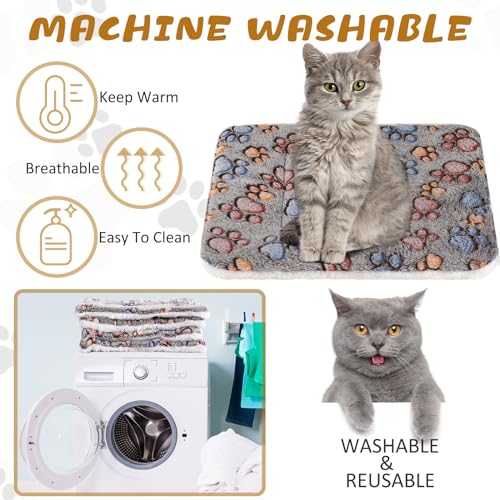 MACHINE WASHABLE

Keep Warm

Breathable

Easy To Clean

WASHABLE
&
REUSABLE