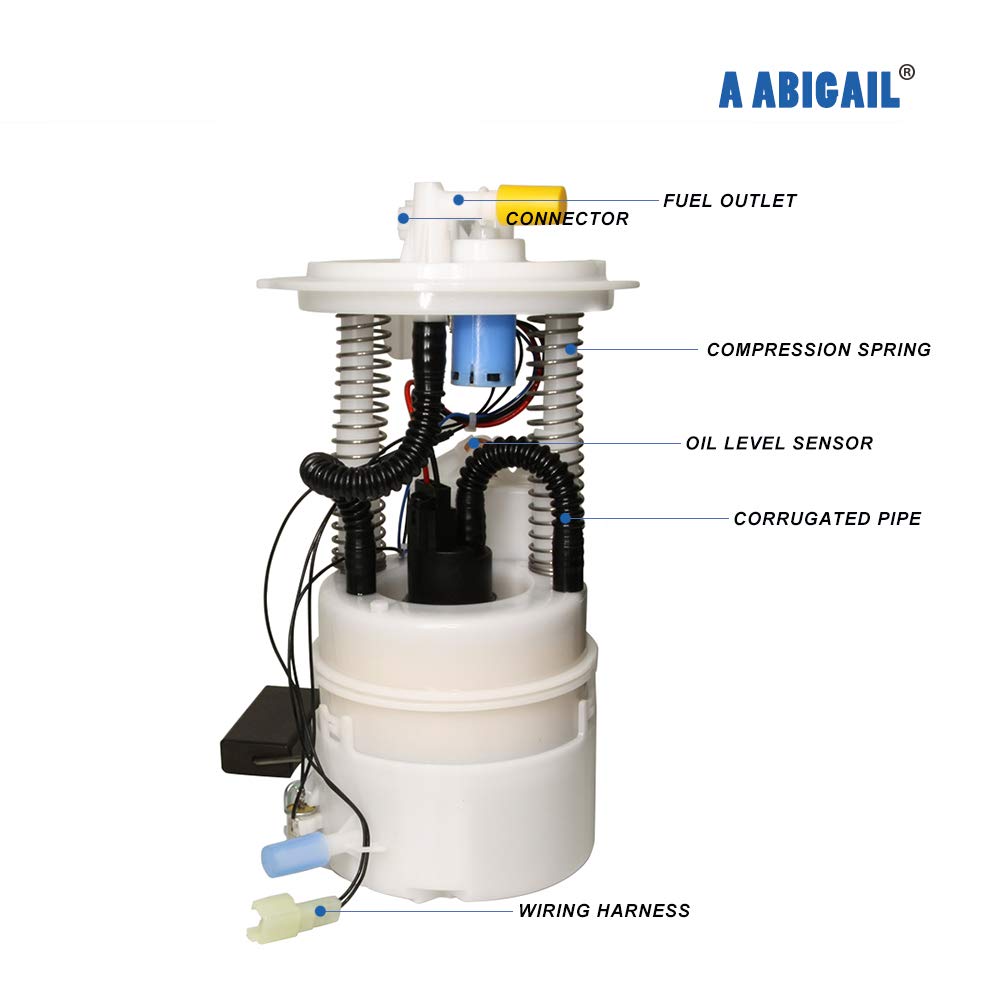 A ABIGAIL®

FUEL OUTLET

CONNECTOR

COMPRESSION SPRING

OIL LEVEL SENSOR

CORRUGATED PIPE

WIRING HARNESS