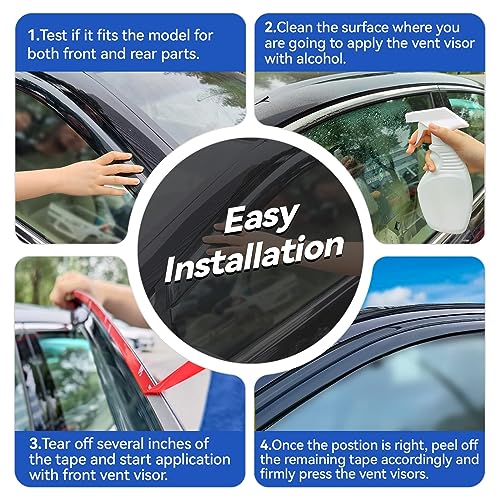 1.Test if it fits the model for both front and rear parts.

2.Clean the surface where you are going to apply the vent visor with alcohol.

Easy Installation

3.Tear off several inches of the tape and start application with front vent visor.

4.Once the postion is right, peel off the remaining tape accordingly and firmly press the vent visors.