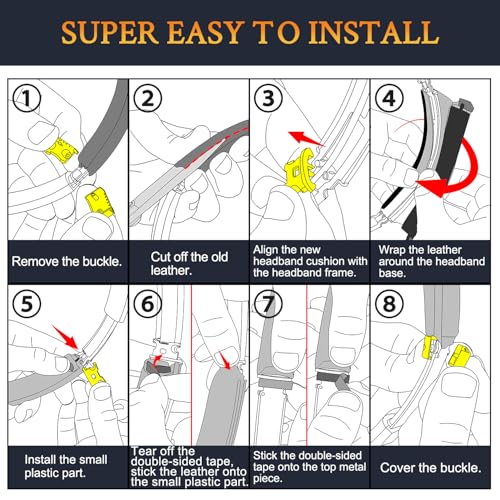 SUPER EASY TO INSTALL

1
Remove the buckle.

2
Cut off the old leather.

3
Align the new headband cushion with the headband frame.

4
Wrap the leather around the headband base.

5
Install the small plastic part.

6
Tear off the double-sided tape, stick the leather onto the small plastic part.

7
Stick the double-sided tape onto the top metal piece.

8
Cover the buckle.