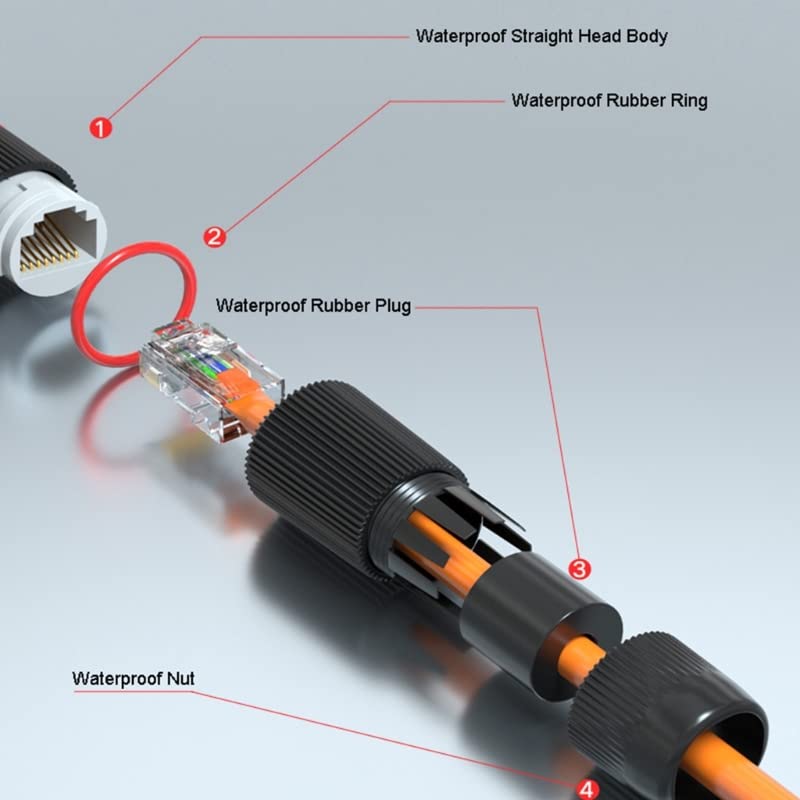 Waterproof Straight Head Body
1
Waterproof Rubber Ring
2
Waterproof Rubber Plug
3
Waterproof Nut
4