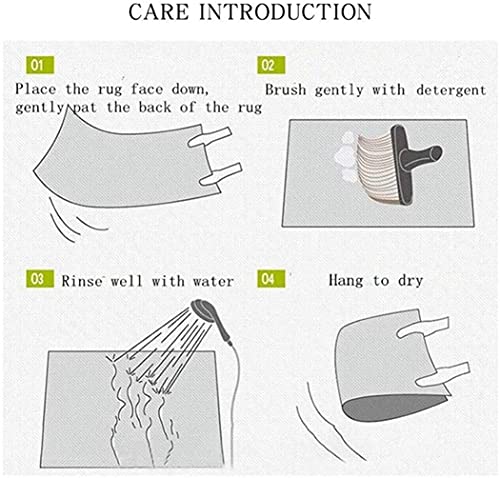 CARE INTRODUCTION

01
Place the rug face down, gently pat the back of the rug

02
Brush gently with detergent

03
Rinse well with water

04
Hang to dry