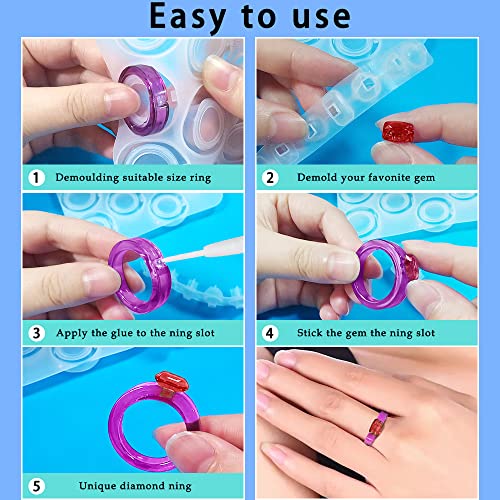 Easy to use

1 Demoulding suitable size ring

2 Demold your favonite gem

3 Apply the glue to the ning slot

4 Stick the gem the ning slot

5 Unique diamond ning